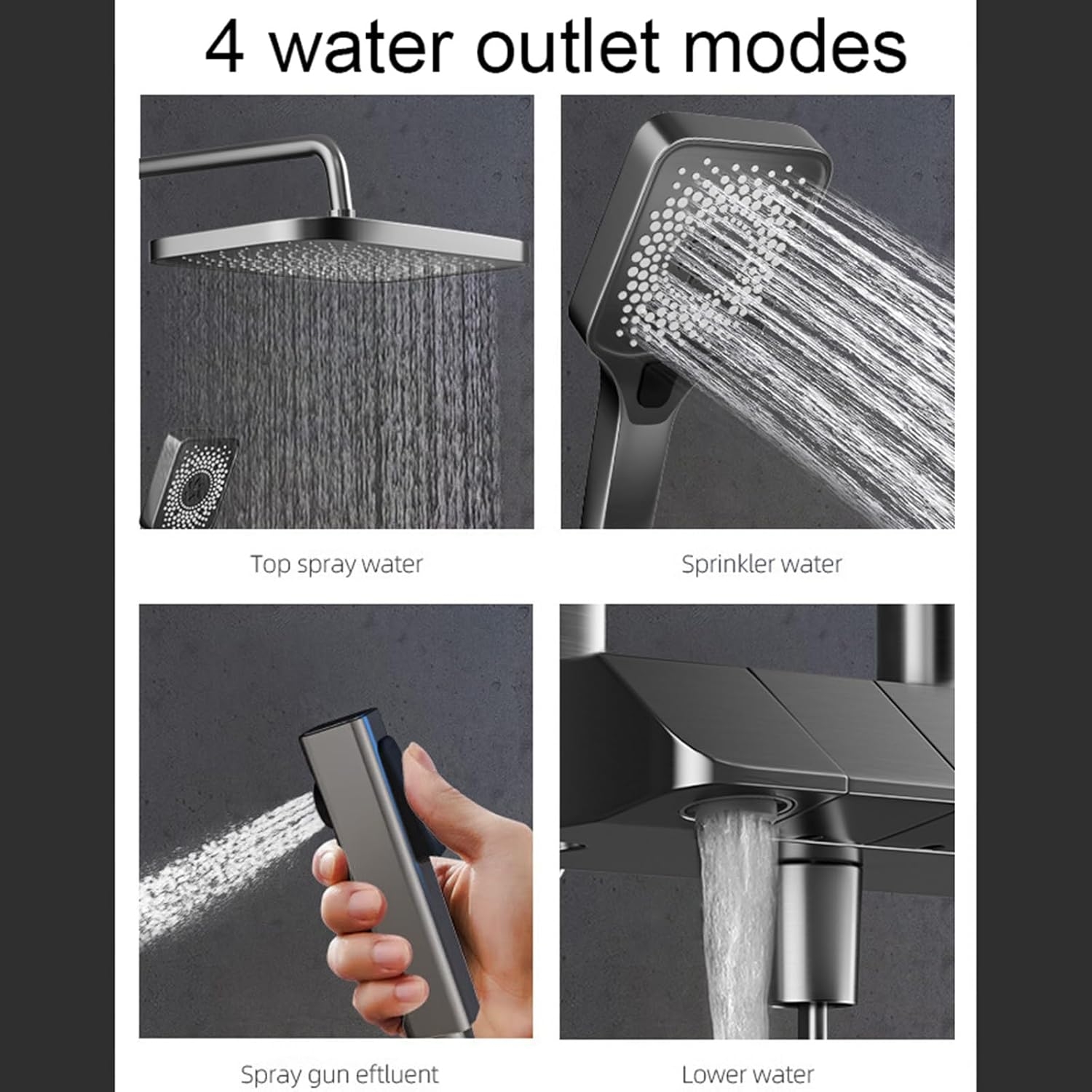 4 water outlet modes

Top spray water

Sprinkler water

Spray gun eftluent

Lower water